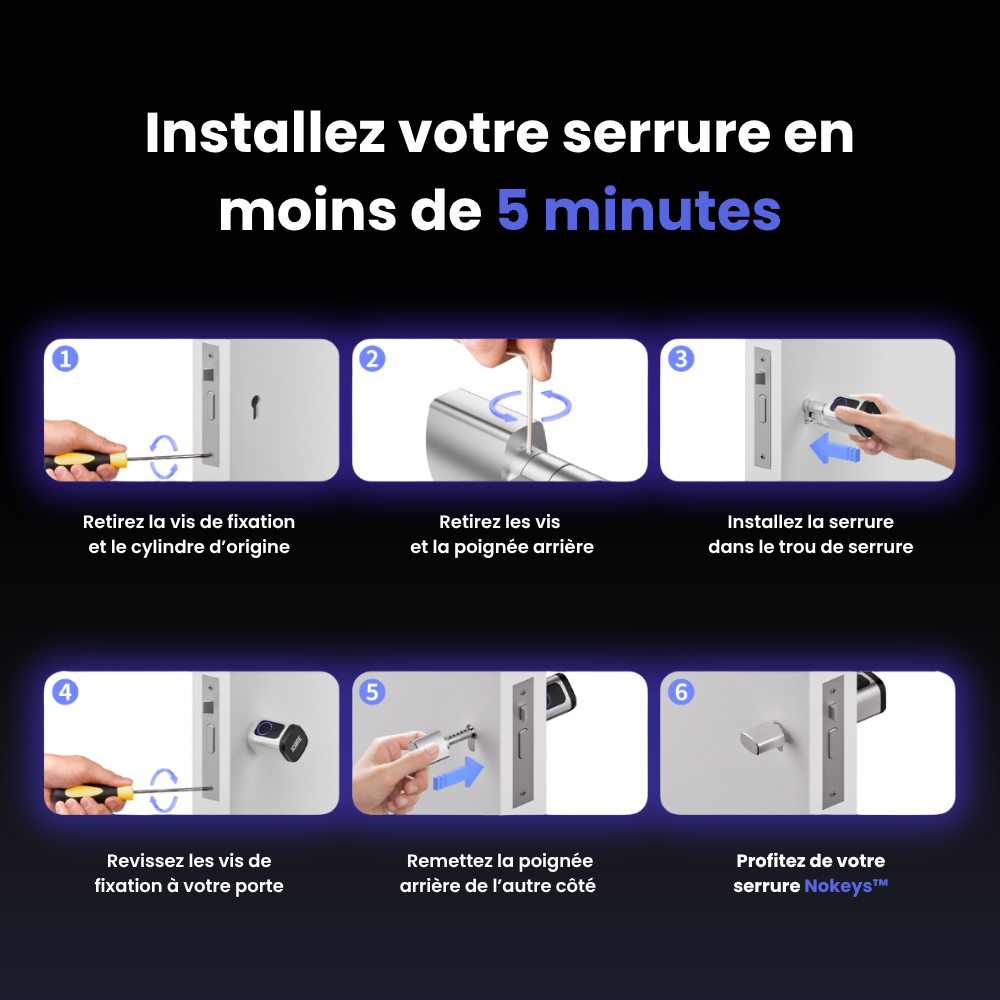 Installez votre serrure en moins de 5 minutes

1
Retirez la vis de fixation et le cylindre d'origine

2
Retirez les vis et la poignée arrière

3
Installez la serrure dans le trou de serrure

4
Revissez les vis de fixation à votre porte

5
Remettez la poignée arrière de l'autre côté

6
Profitez de votre serrure Nokeys™