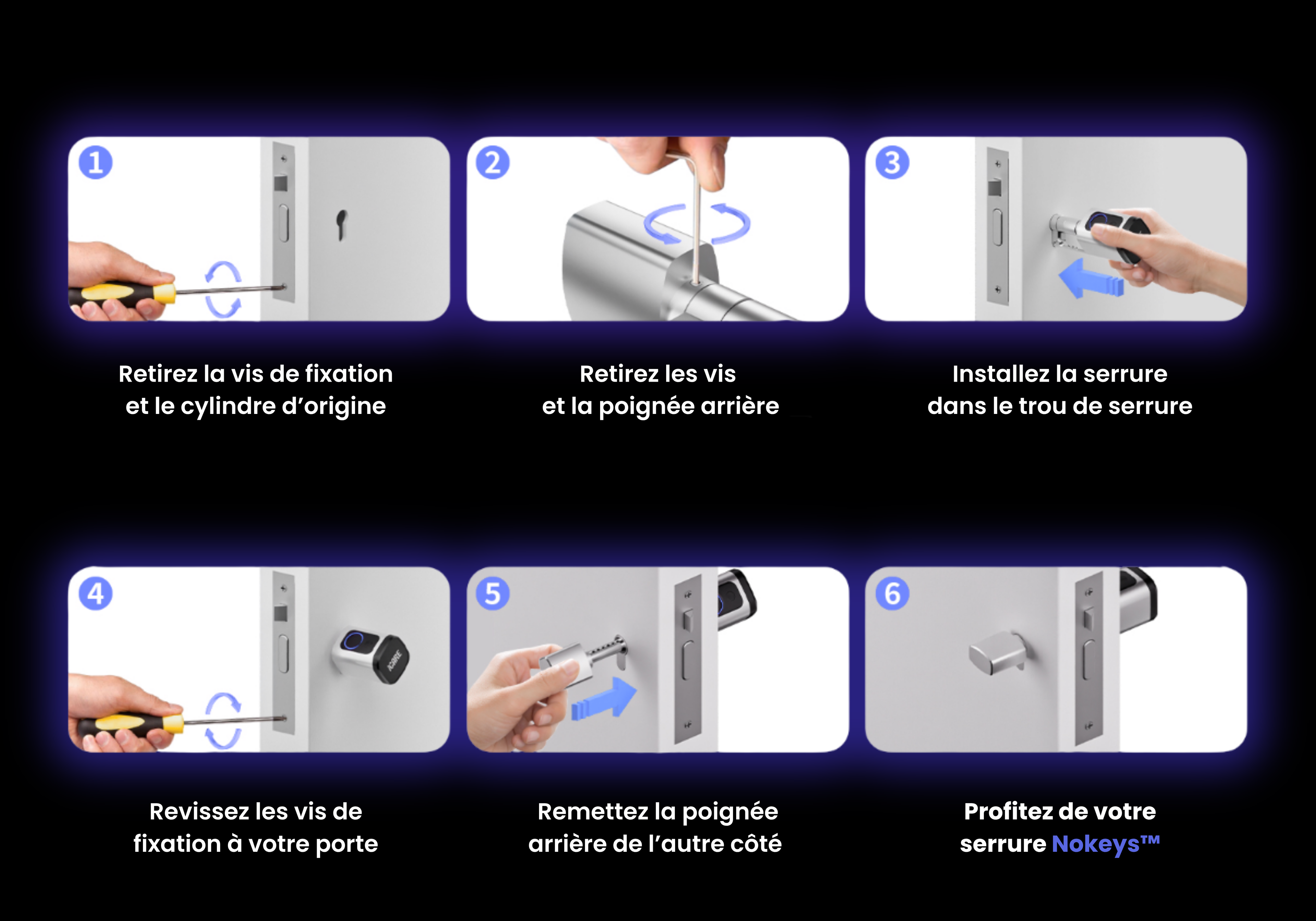 1

Retirez la vis de fixation et le cylindre d'origine

2

Retirez les vis et la poignée arrière

3

Installez la serrure dans le trou de serrure

4

ICARE

Revissez les vis de fixation à votre porte

5

Remettez la poignée arrière de l'autre côté

6

Profitez de votre serrure Nokeys™